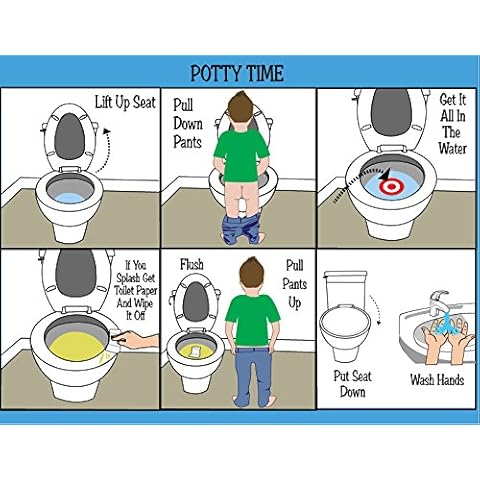 POTTY TIME

Lift Up Seat

Pull Down Pants

Get It All In The Water

If You Splash Get Toilet Paper And Wipe It Off

Flush

Pull Pants Up

Put Seat Down

Wash Hands